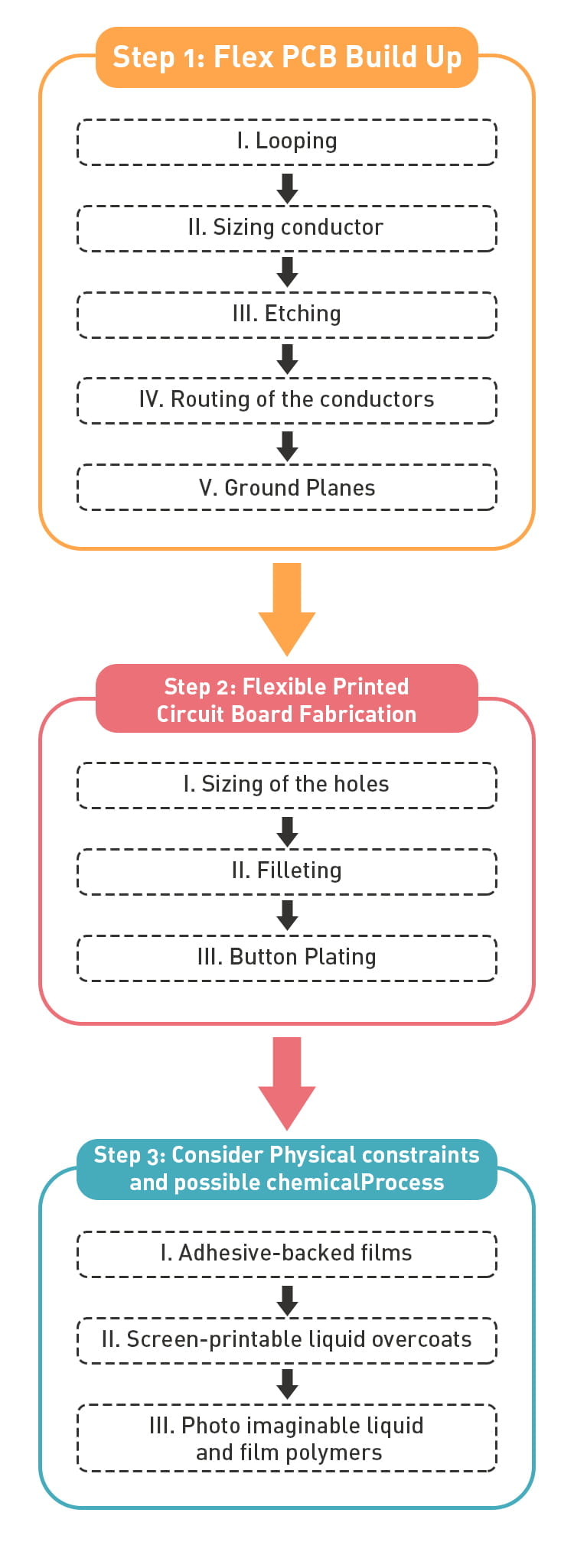 Step 1: Flex PCB Build Up

I. Looping

II. Sizing conductor

III. Etching

IV. Routing of the conductors

V. Ground Planes

Step 2: Flexible Printed Circuit Board Fabrication

I. Sizing of the holes

II. Filleting

III. Button Plating

Step 3: Consider Physical constraints and possible chemicalProcess

I. Adhesive-backed films

II. Screen-printable liquid overcoats

III. Photo imaginable liquid and film polymers