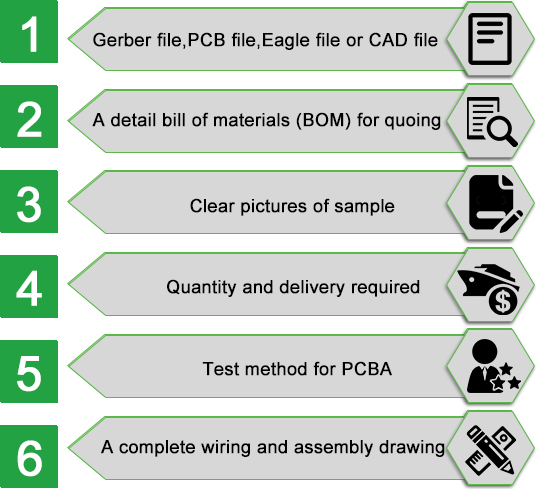 1
Gerber file,PCB file,Eagle file or CAD file

2
A detail bill of materials (BOM) for quoing

3
Clear pictures of sample

4
Quantity and delivery required

5
Test method for PCBA

6
A complete wiring and assembly drawing