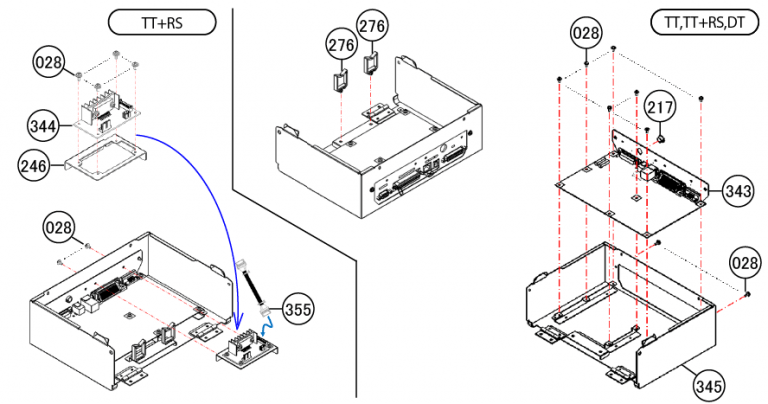 TT+RS

028

344

246

028

355

276

276

TT,TT+RS,DT

028

217

343

028

345