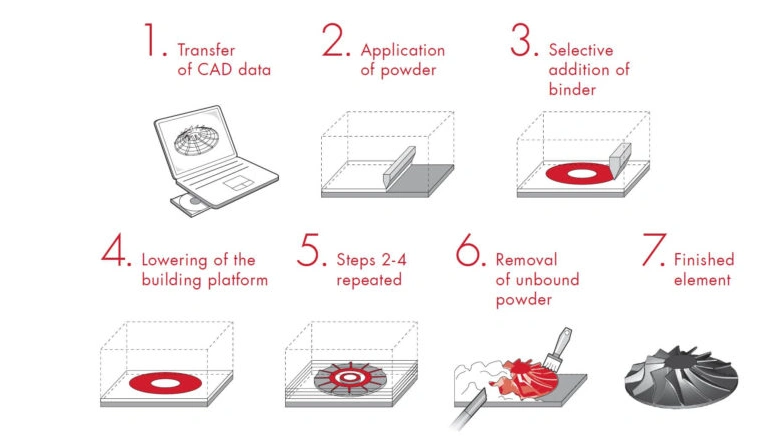 1. Transfer of CAD data

2. Application of powder

3. Selective addition of binder

4. Lowering of the building platform

5. Steps 2-4 repeated

6. Removal of unbound powder

7. Finished element